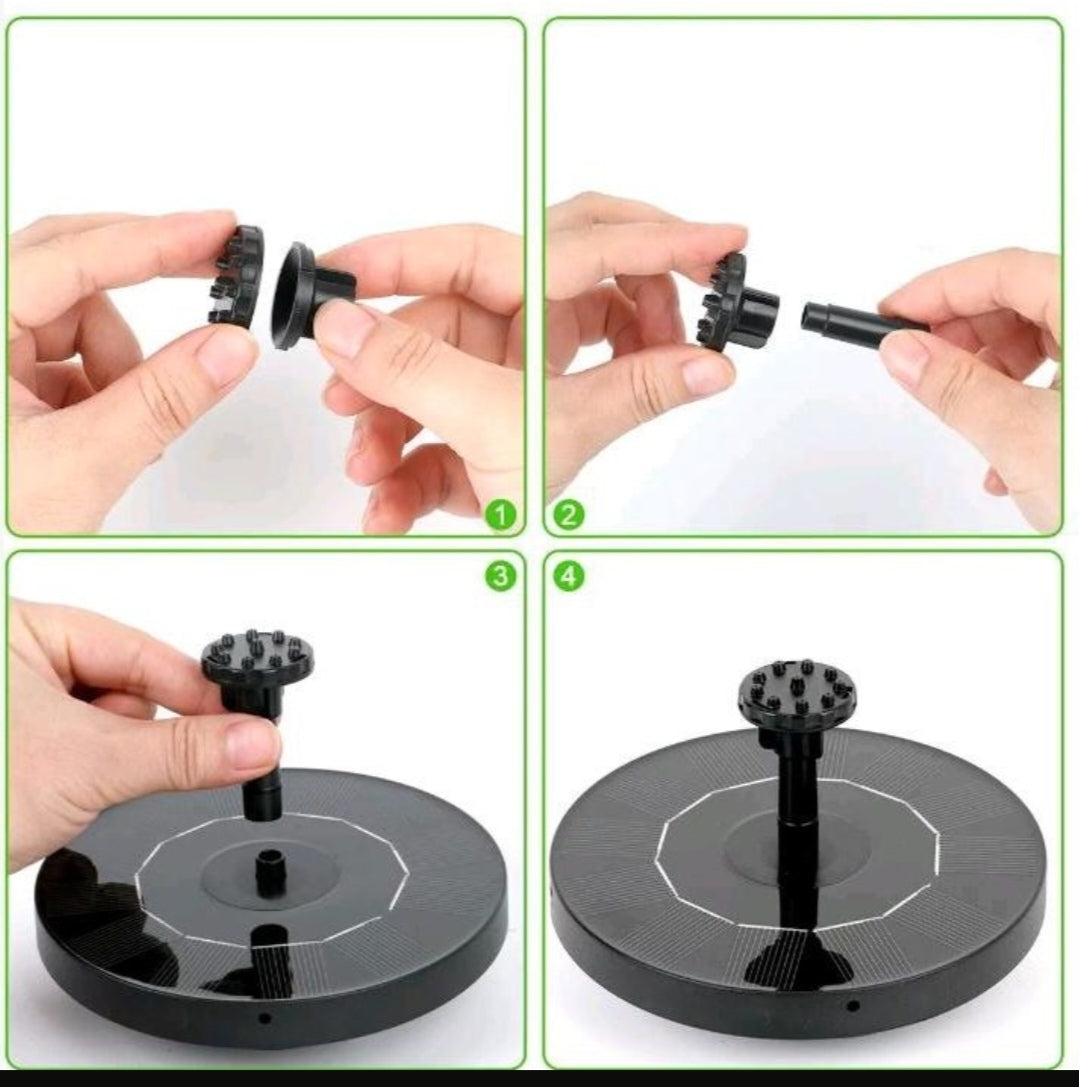 1
2
3
4