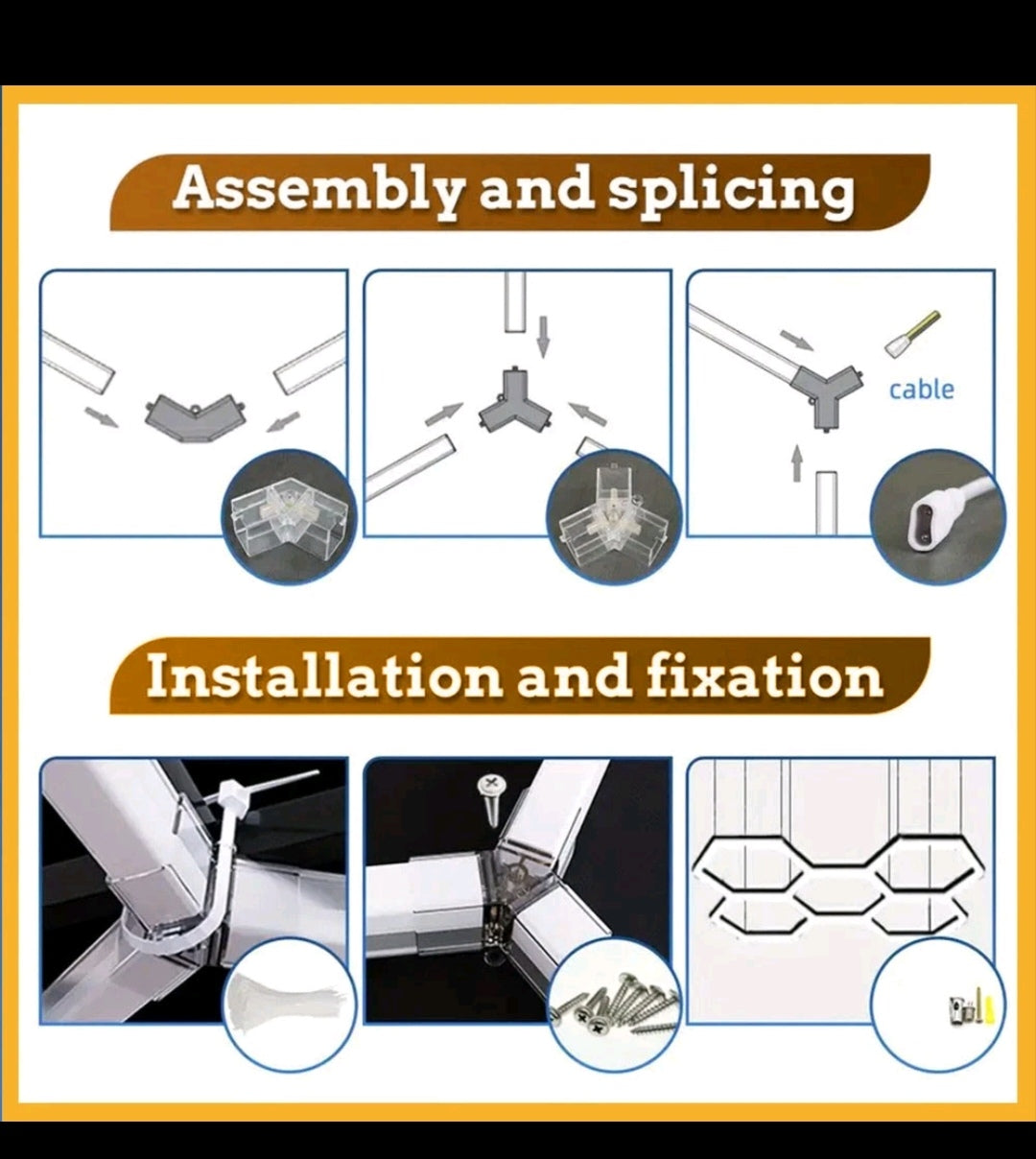 Assembly and splicing

cable

Installation and fixation