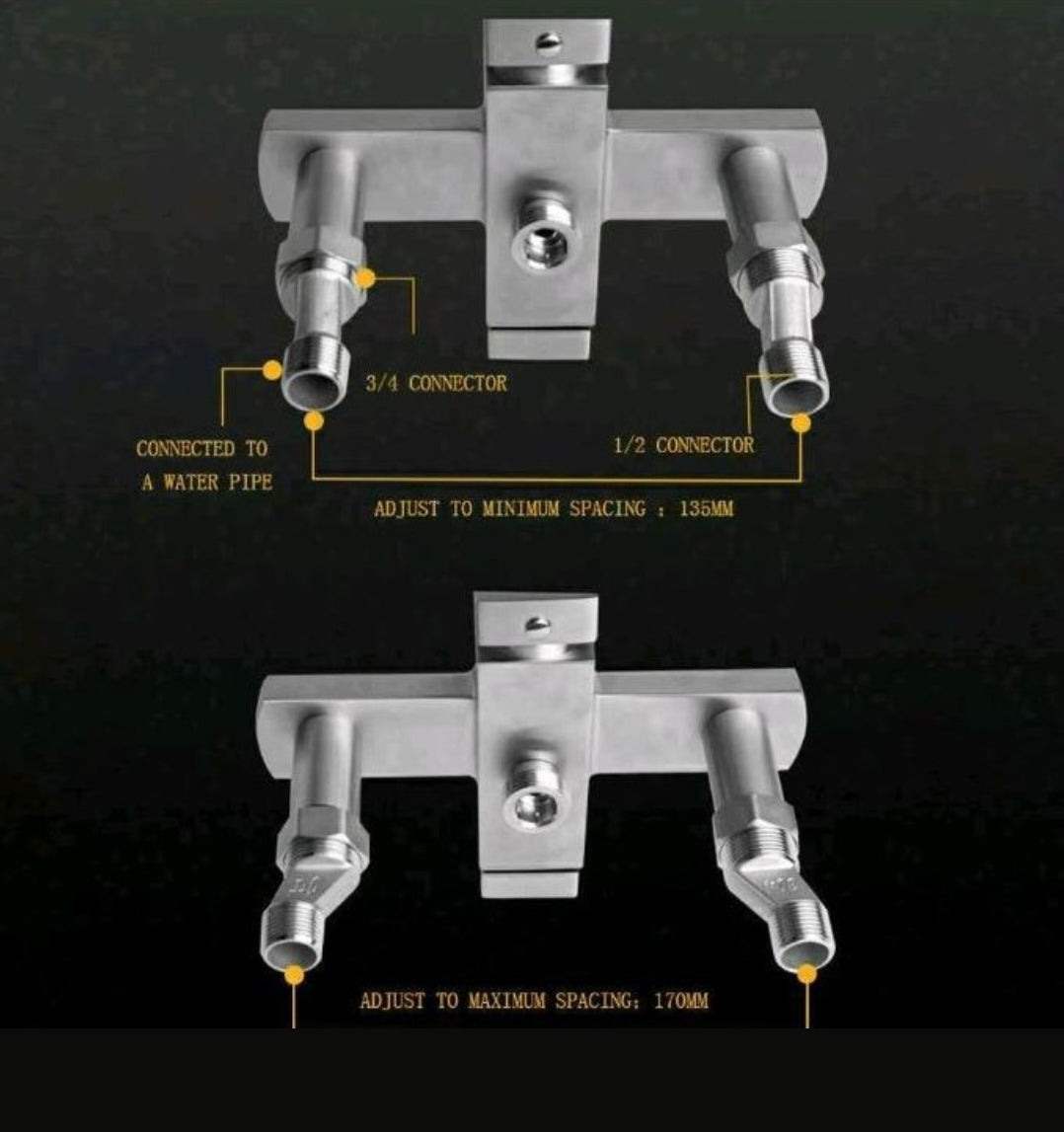 3/4 CONNECTOR

CONNECTED TO A WATER PIPE

1/2 CONNECTOR

ADJUST TO MINIMUM SPACING : 135MM

ADJUST TO MAXIMUM SPACING: 170MM