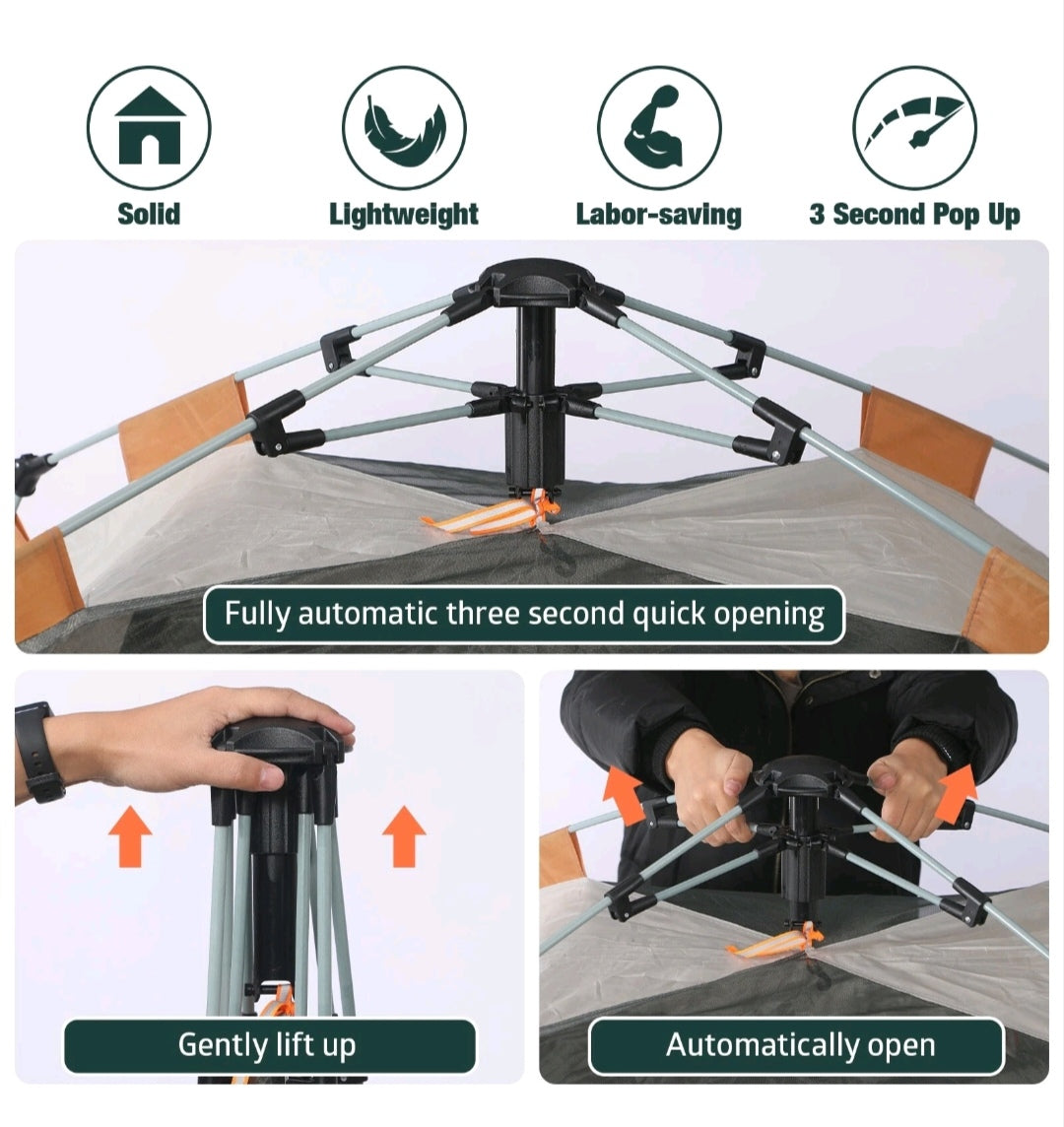 Solid
Lightweight
Labor-saving
3 Second Pop Up

Fully automatic three second quick opening

Gently lift up

Automatically open