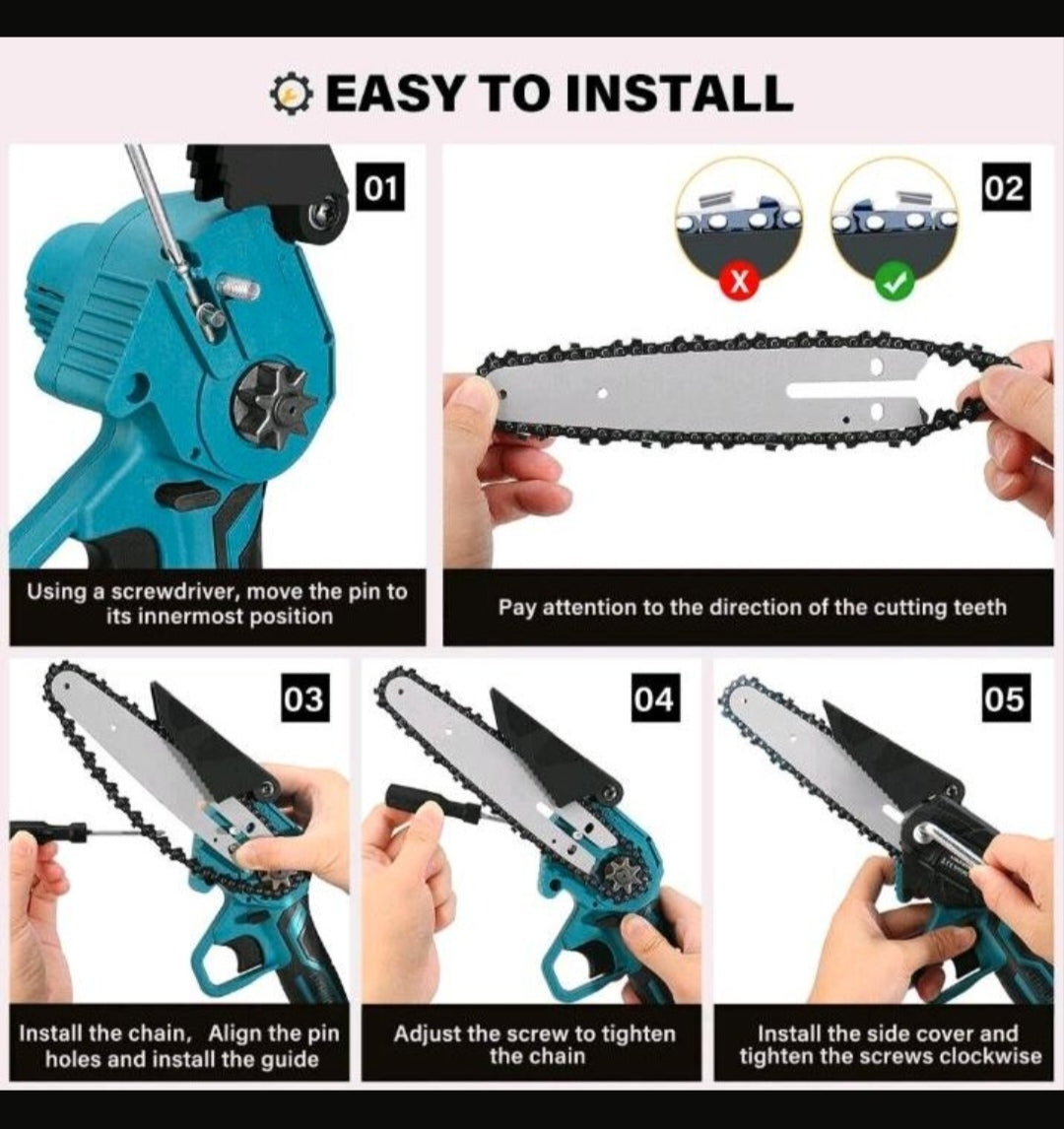 EASY TO INSTALL

01

Using a screwdriver, move the pin to its innermost position

02

Pay attention to the direction of the cutting teeth

03

Install the chain, Align the pin holes and install the guide

04

Adjust the screw to tighten the chain

05

Install the side cover and tighten the screws clockwise