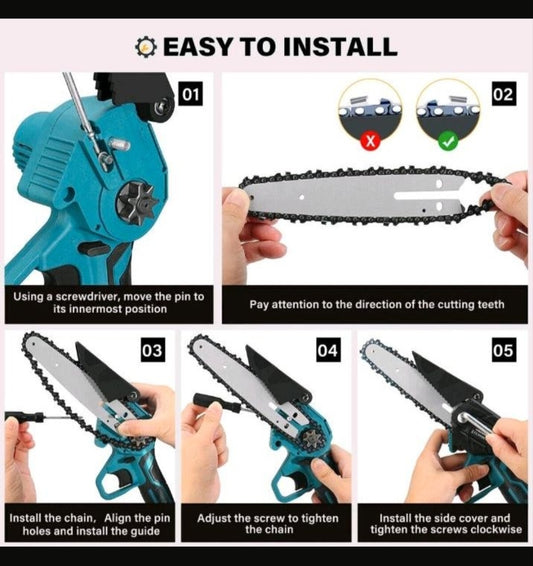 EASY TO INSTALL

01

Using a screwdriver, move the pin to its innermost position

02

Pay attention to the direction of the cutting teeth

03

Install the chain, Align the pin holes and install the guide

04

Adjust the screw to tighten the chain

05

Install the side cover and tighten the screws clockwise