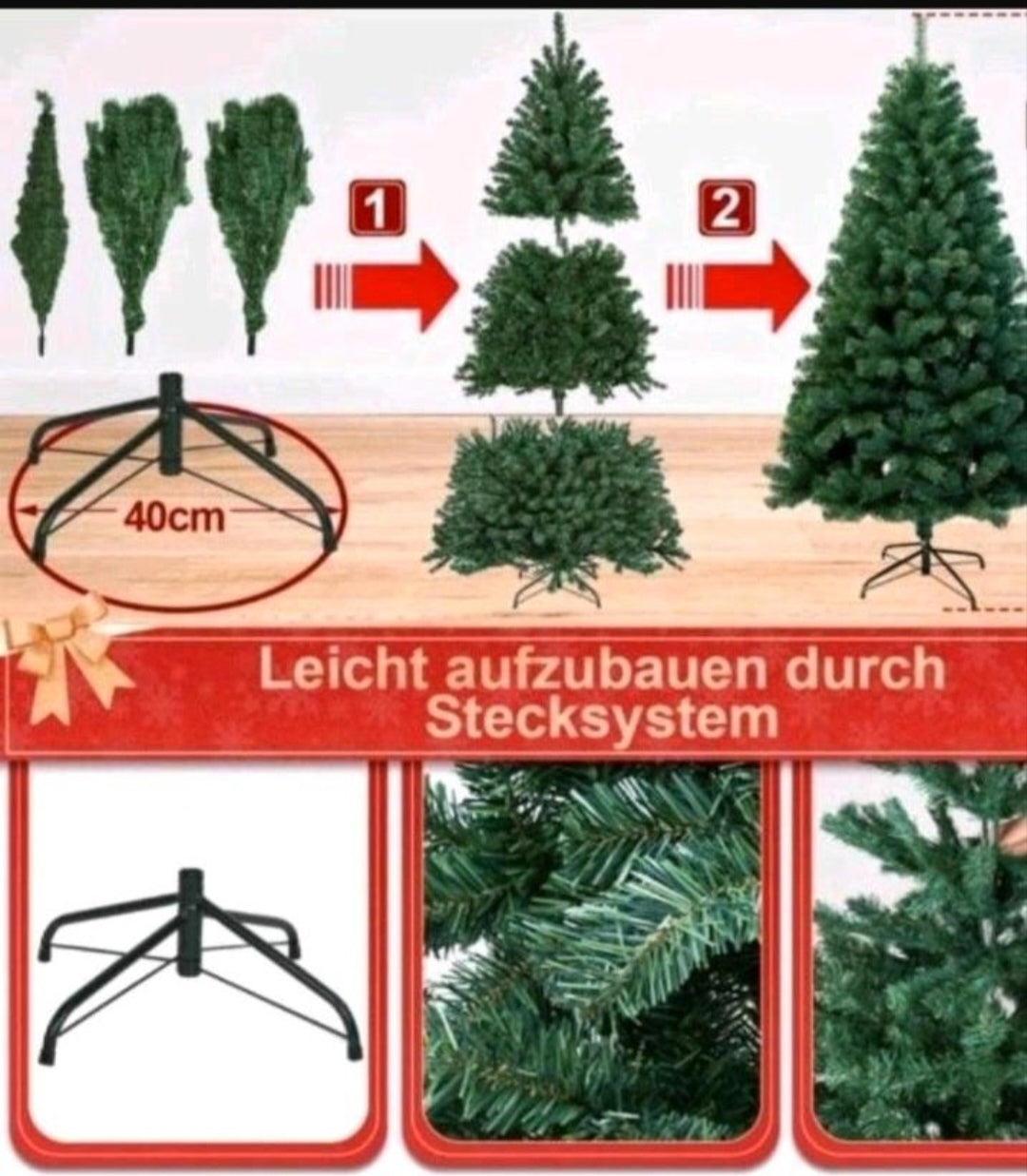 1

2

40cm

Leicht aufzubauen durch Stecksystem