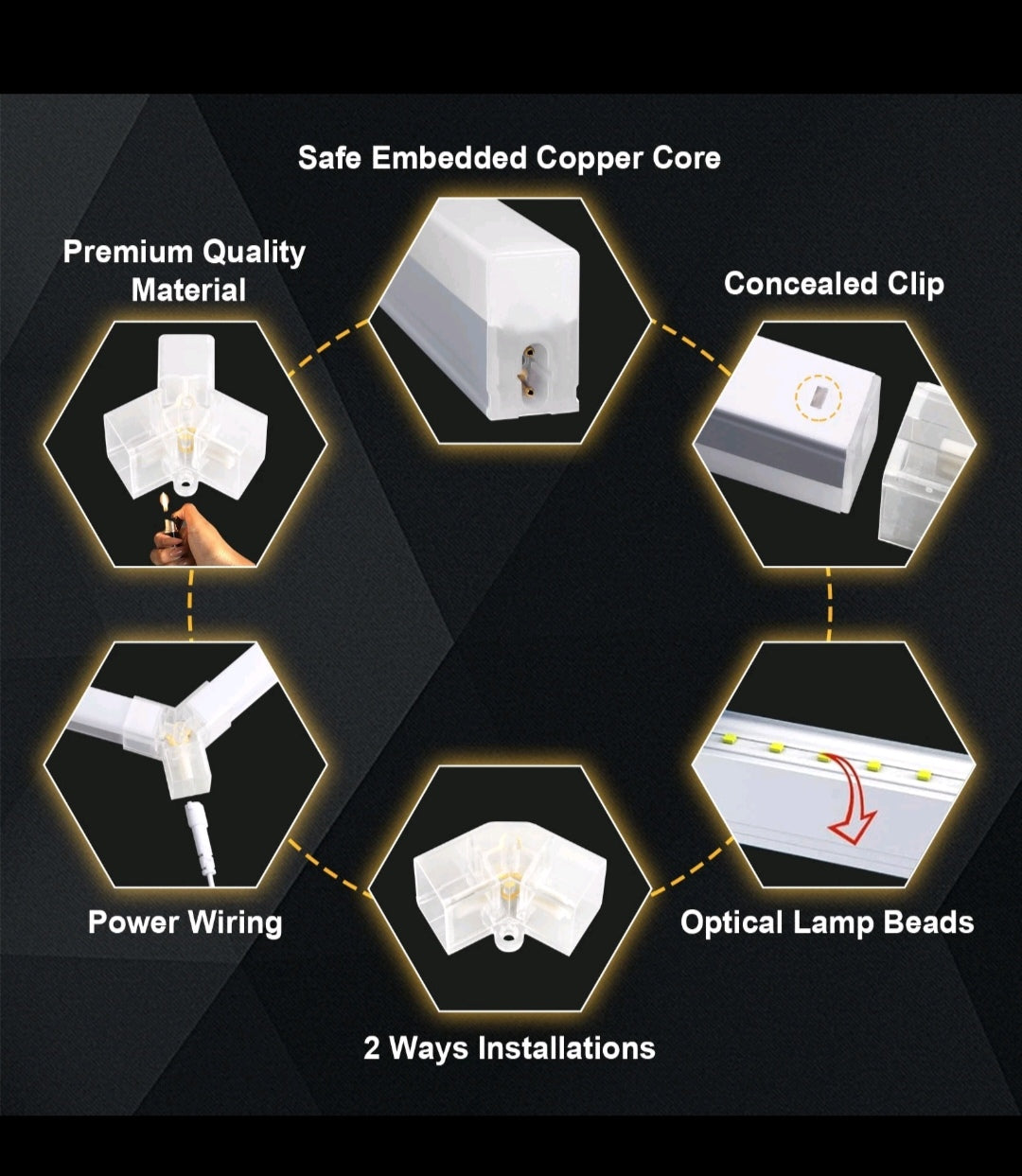 Safe Embedded Copper Core

Premium Quality Material

Concealed Clip

Power Wiring

Optical Lamp Beads

2 Ways Installations