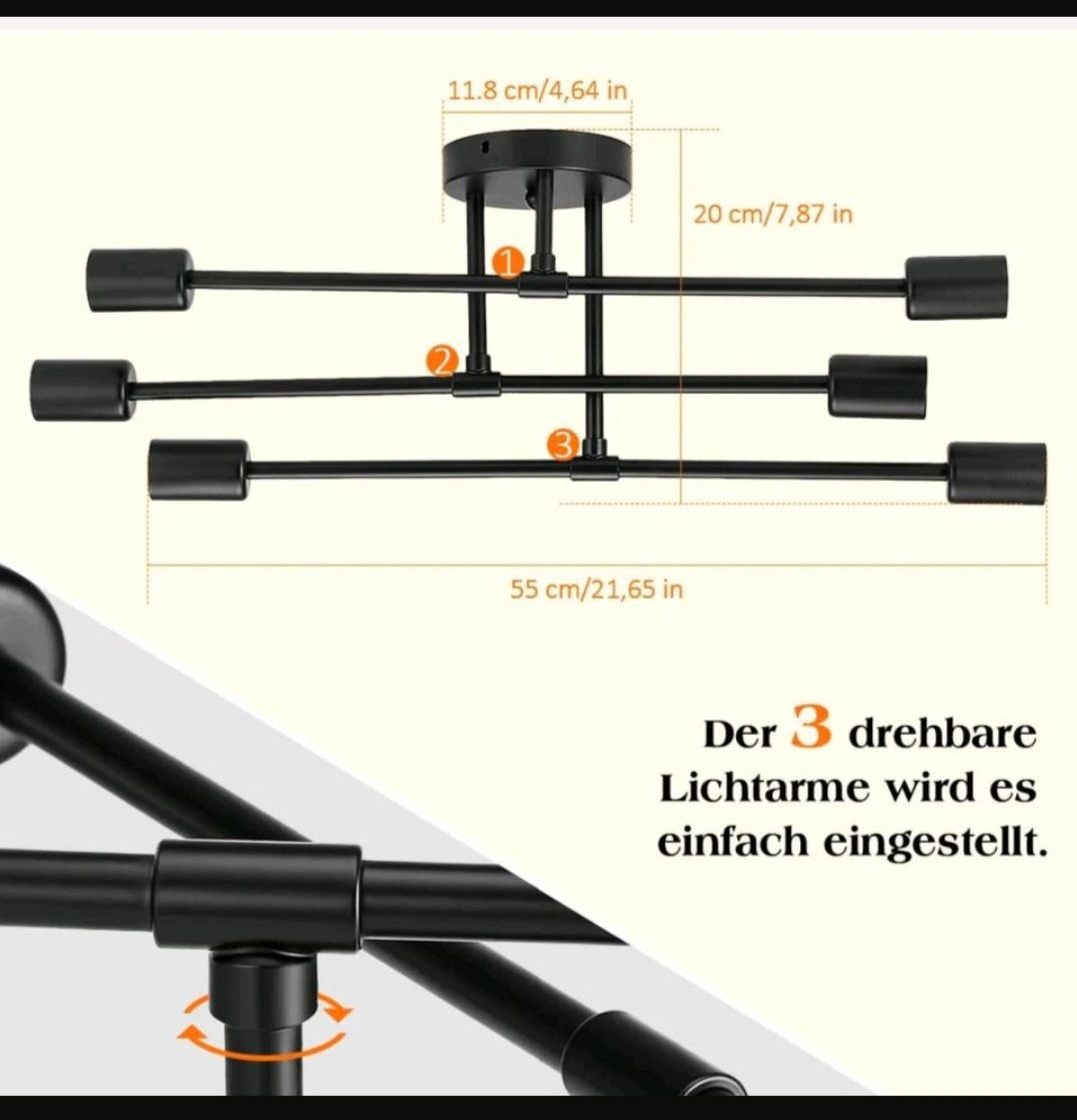 11.8 cm/4,64 in

20 cm/7,87 in

1

2

3

55 cm/21,65 in

Der 3 drehbare Lichtarme wird es einfach eingestellt.