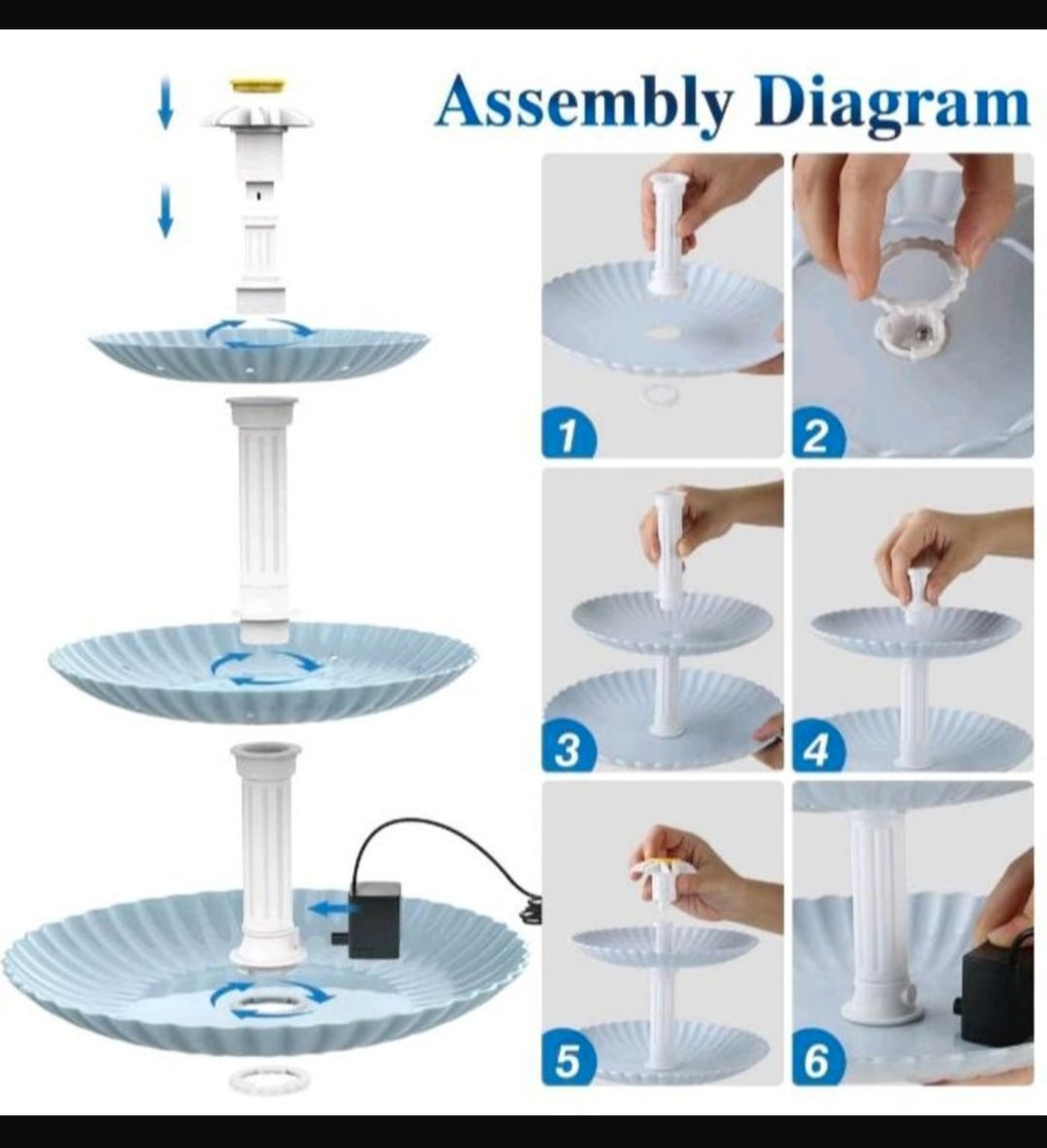 Assembly Diagram

1

2

3

4

5

6