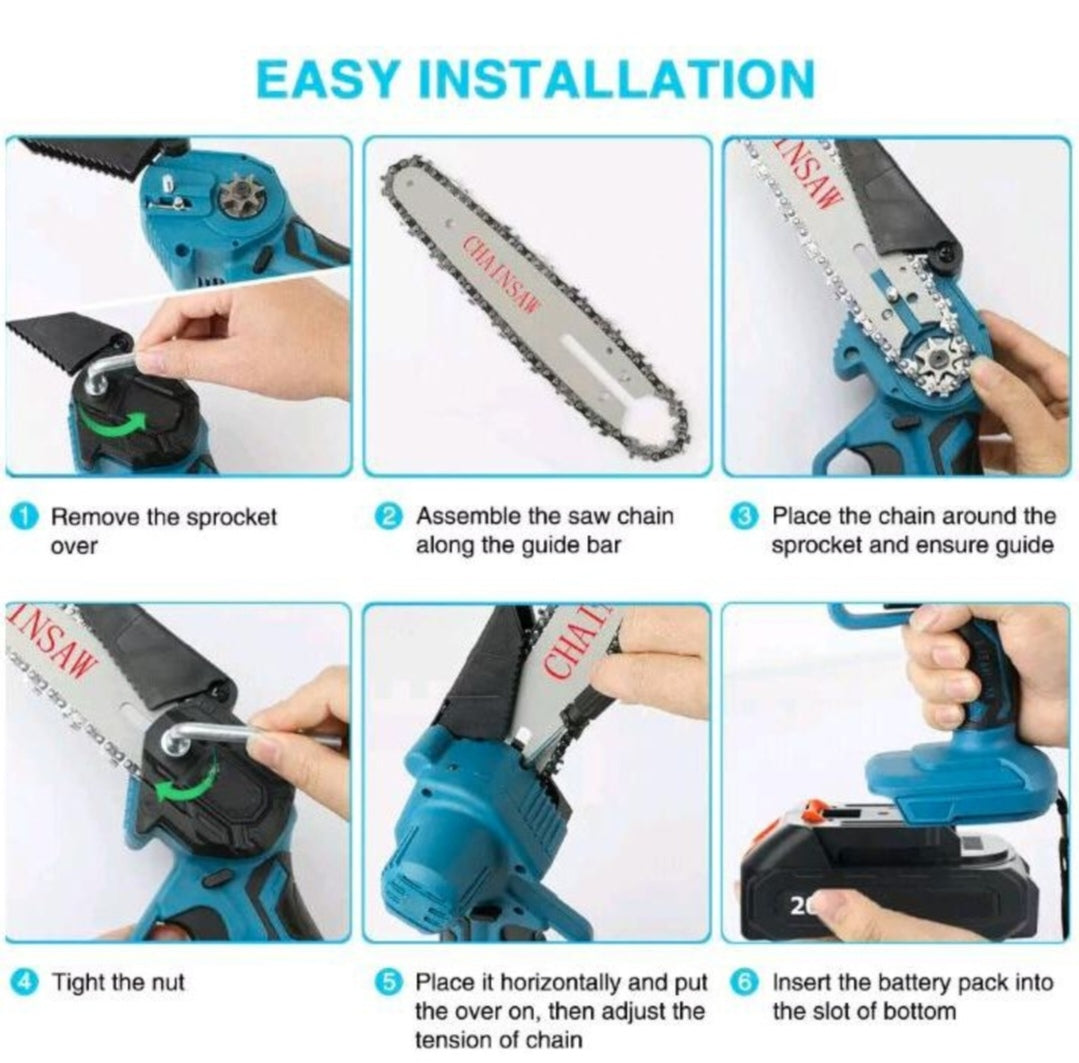 EASY INSTALLATION

CHAINSAW

INSAW

1 Remove the sprocket over

2 Assemble the saw chain along the guide bar

3 Place the chain around the sprocket and ensure guide

INSAW

CHAI

2

4 Tight the nut

5 Place it horizontally and put the over on, then adjust the tension of chain

6 Insert the battery pack into the slot of bottom